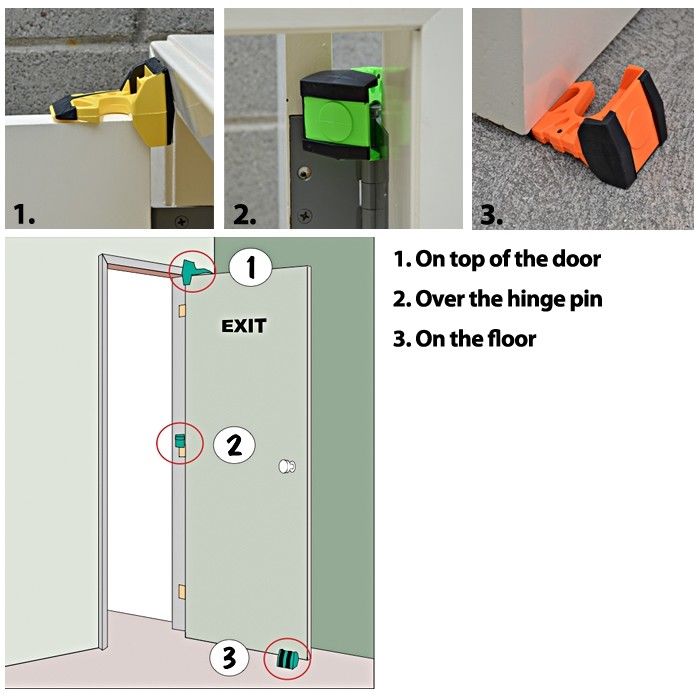 1.

2.

3.

1

EXIT

2

3

1. On top of the door
2. Over the hinge pin
3. On the floor