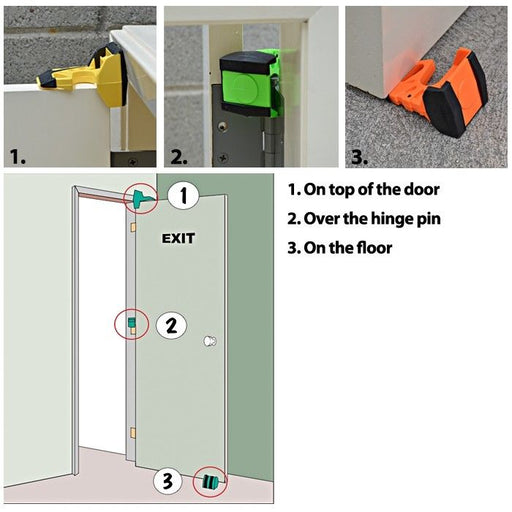 1.

2.

3.

1

EXIT

2

3

1. On top of the door
2. Over the hinge pin
3. On the floor